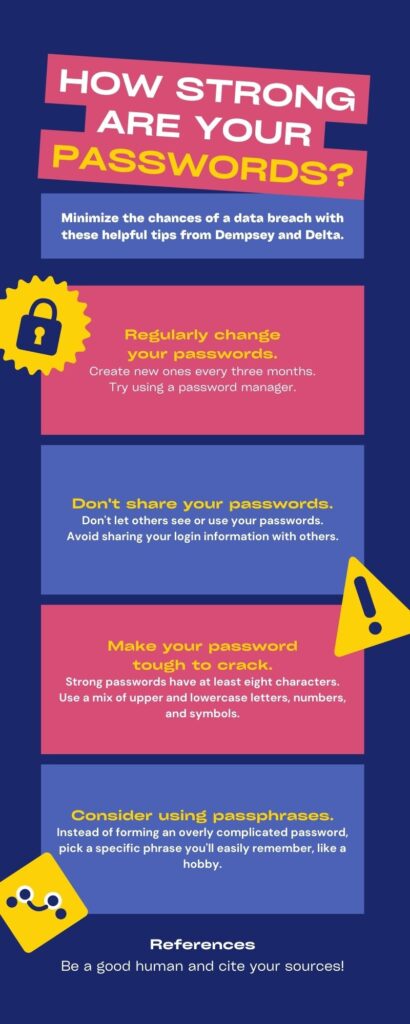 HOW STRONG ARE YOUR PASSWORDS?

Minimize the chances of a data breach with these helpful tips from Dempsey and Delta.

Regularly change your passwords.
Create new ones every three months. Try using a password manager.

Don't share your passwords.
Don't let others see or use your passwords. Avoid sharing your login information with others.

Make your password tough to crack.
Strong passwords have at least eight characters. Use a mix of upper and lowercase letters, numbers, and symbols.

Consider using passphrases.
Instead of forming an overly complicated password, pick a specific phrase you'll easily remember, like a hobby.

References
Be a good human and cite your sources!